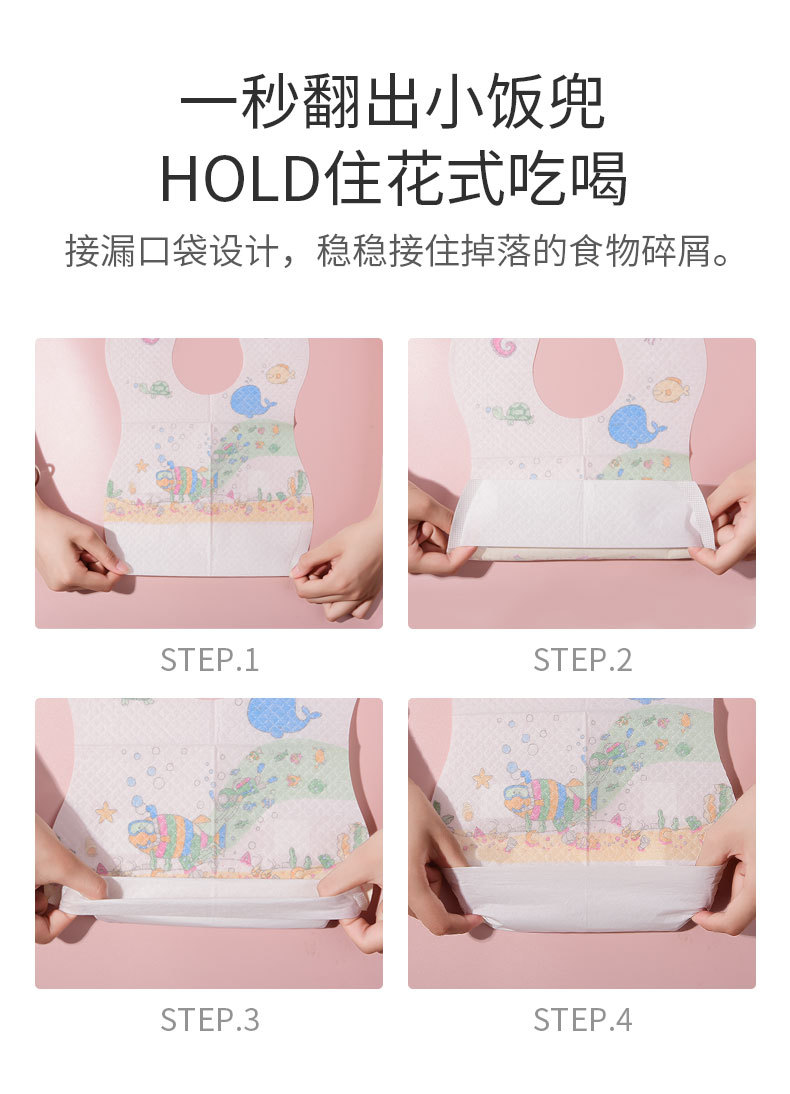 一秒翻出小饭兜
HOLD住花式吃喝
接漏口袋设计，稳稳接住掉落的食物碎屑。

STEP.1

STEP.2

STEP.3

STEP.4